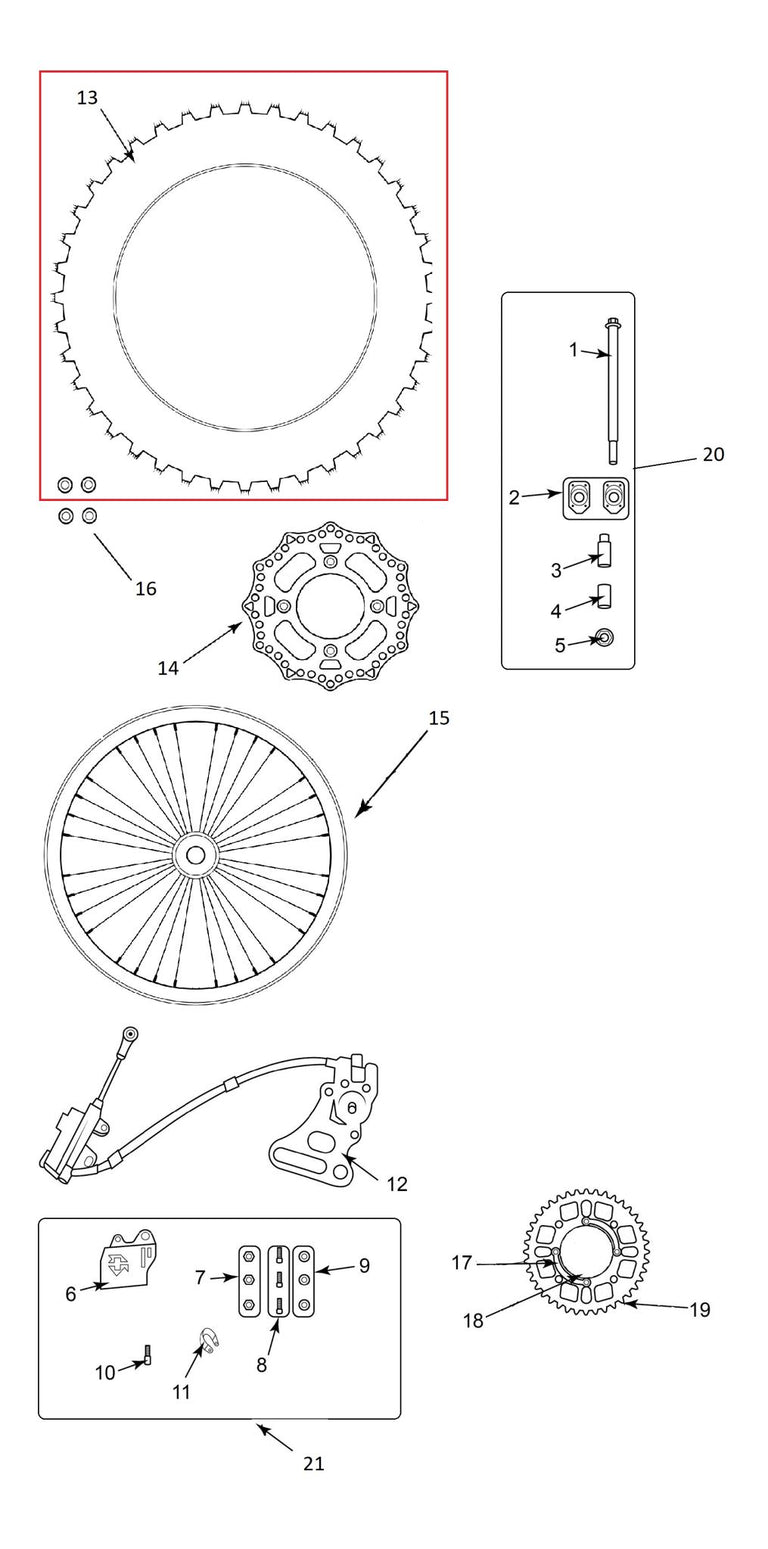 13
1
20
2
3
4
5
16
14
15
12
6
7
8
9
10
11
17
18
19
21